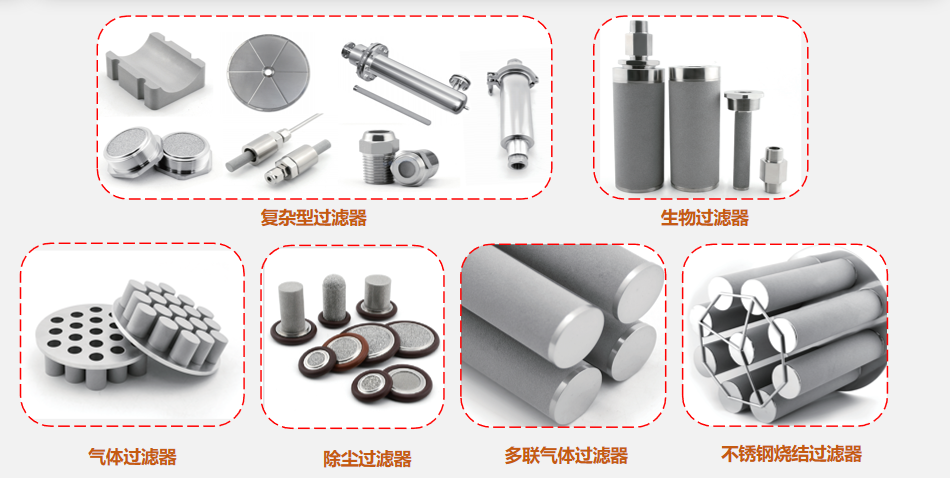 复杂型过滤器

生物过滤器

气体过滤器

除尘过滤器

多联气体过滤器

不锈钢烧结过滤器